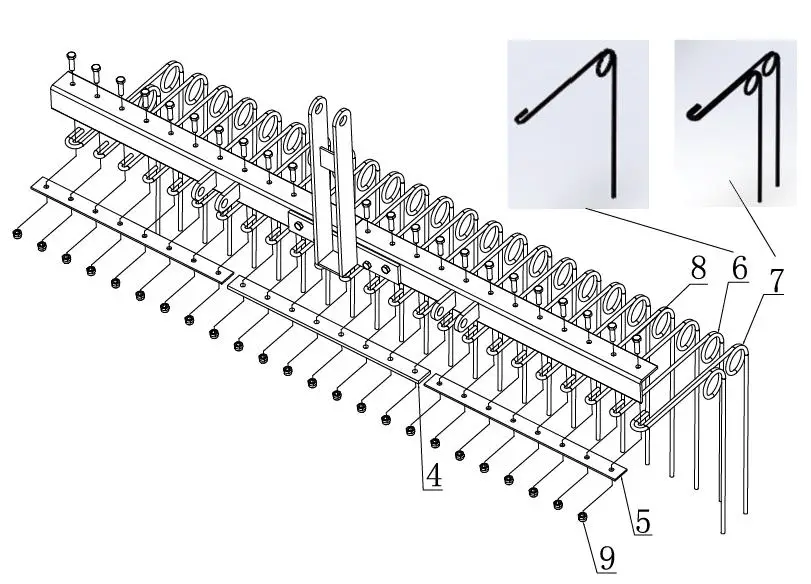 8
6
7
4
5
9