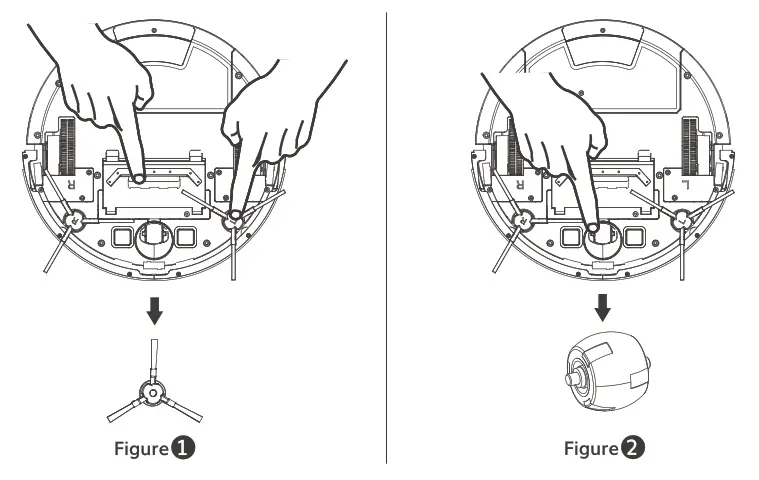 R

Figure 1

R

L

Figure 2