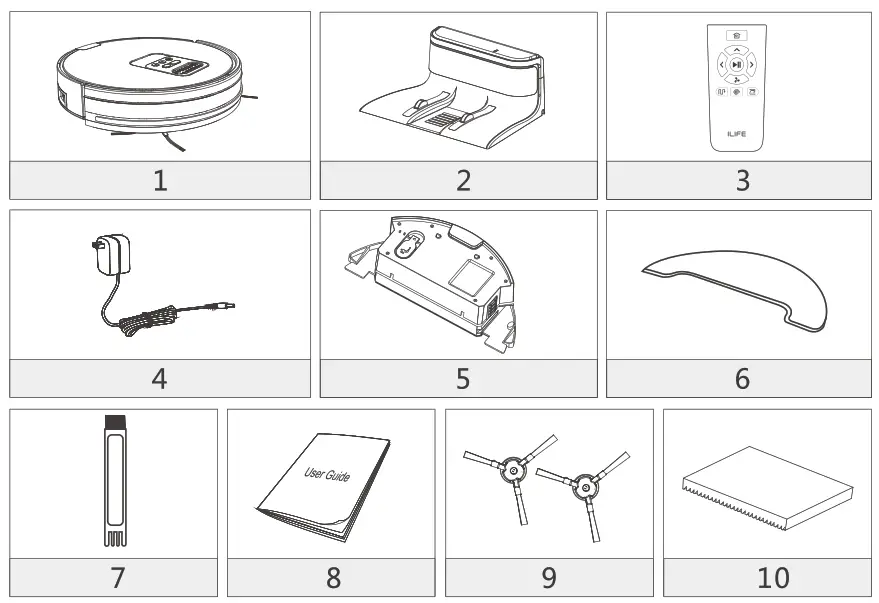 1

2

ILIFE

3

4

5

6

7

User Guide

8

9

10