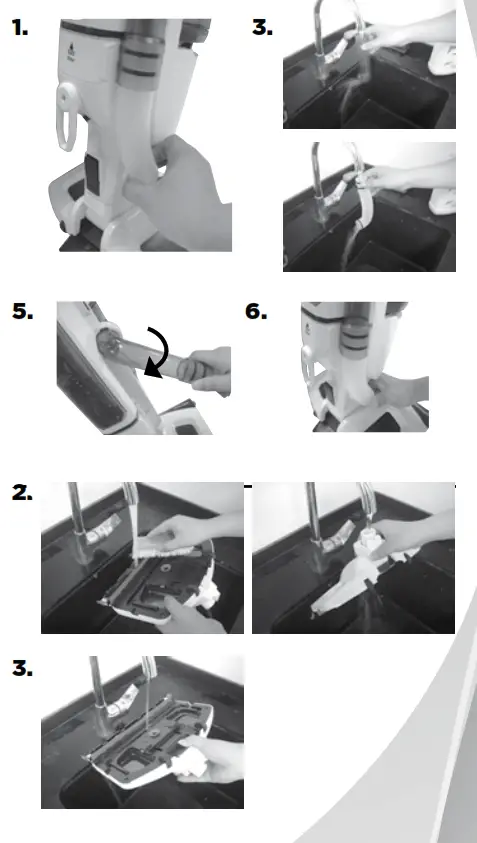 1.

3.

5.

6.

2.

3.