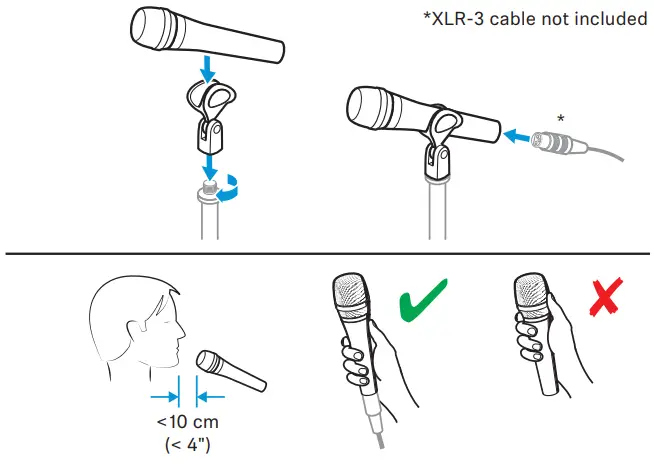 *XLR-3 cable not included

*

<10 cm
(< 4")