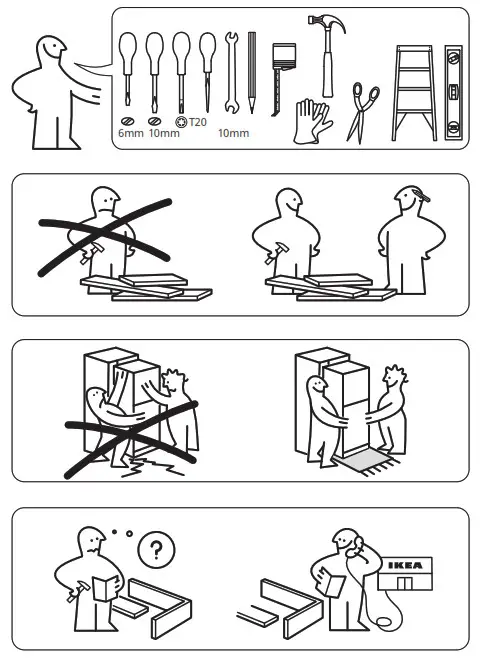 6mm 10mm T20 10mm

?

IKEA