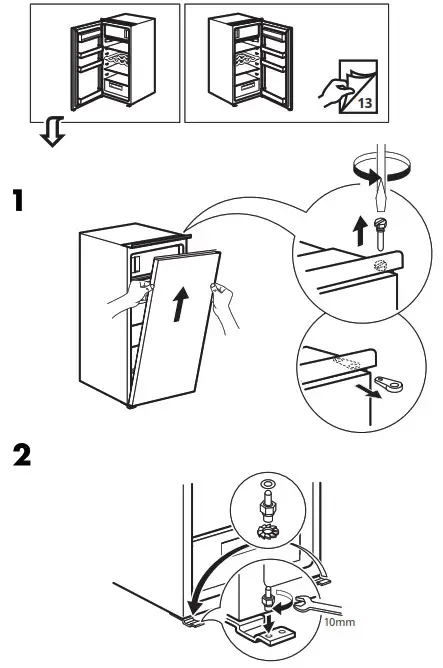 13

1

2

10mm