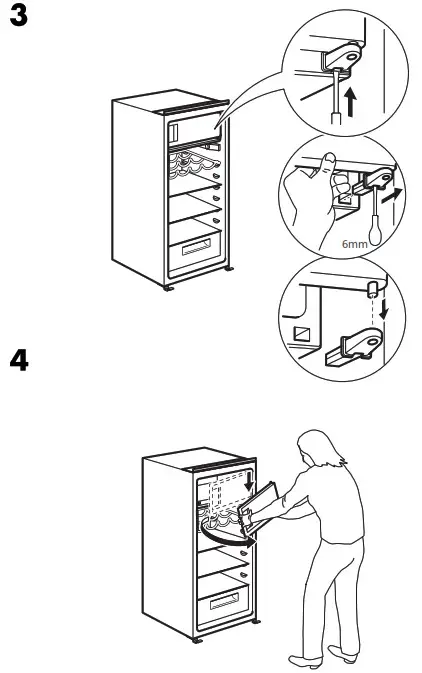 3

6mm

4