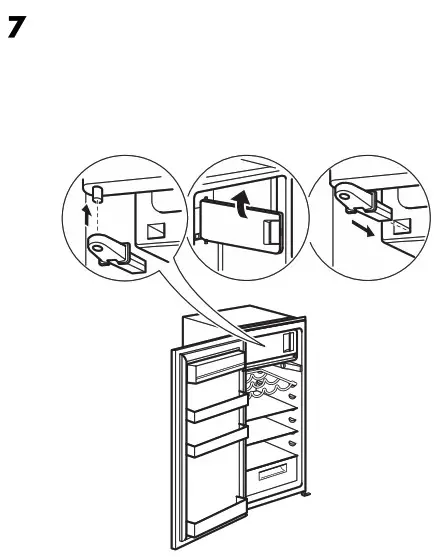 7