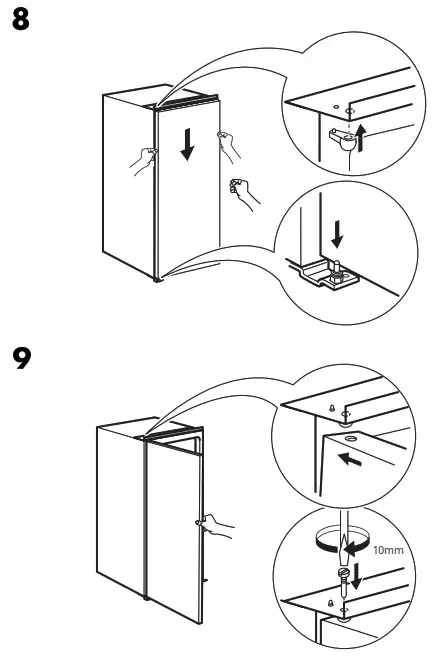 8

9

10mm