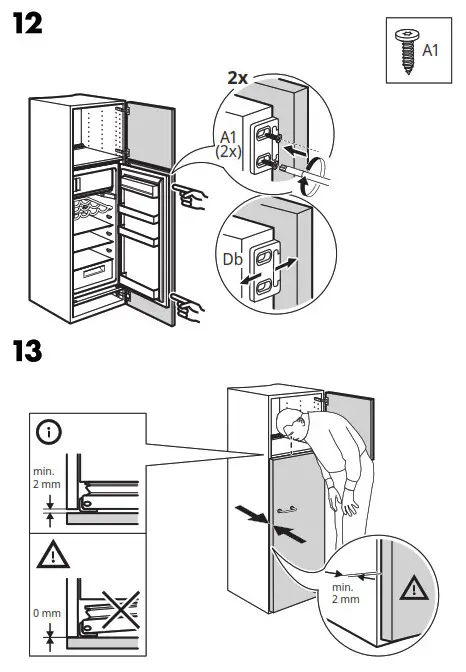 12

A1

2x

A1
(2x)

Db

13

min.
2 mm

0 mm

min.
2 mm