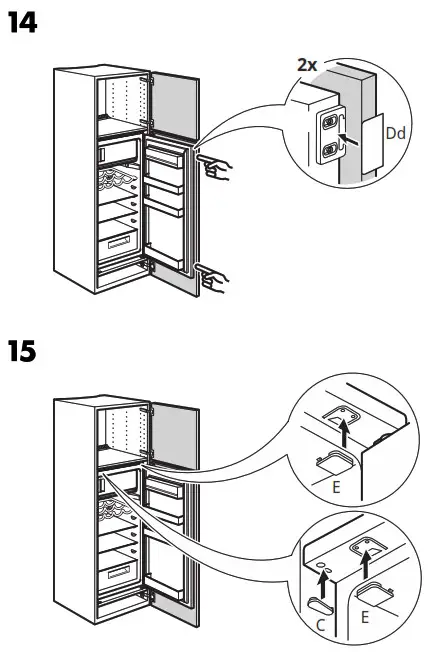 14

2x

Dd

15

E

C

E