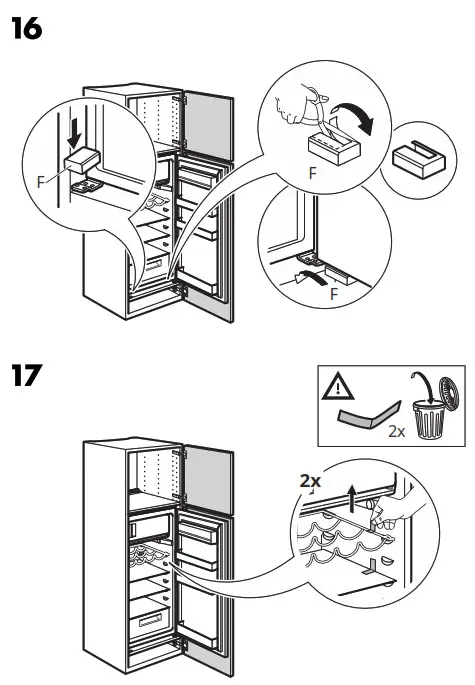 16

F

F

F

17

2x

2x