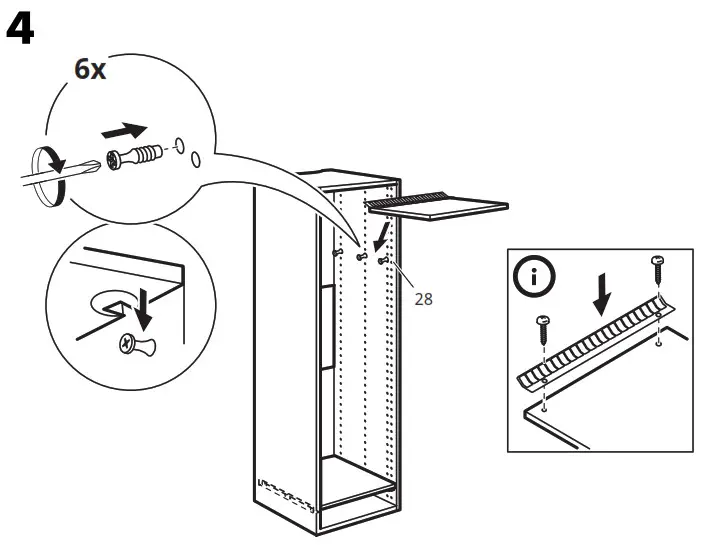 4

6x

28

i