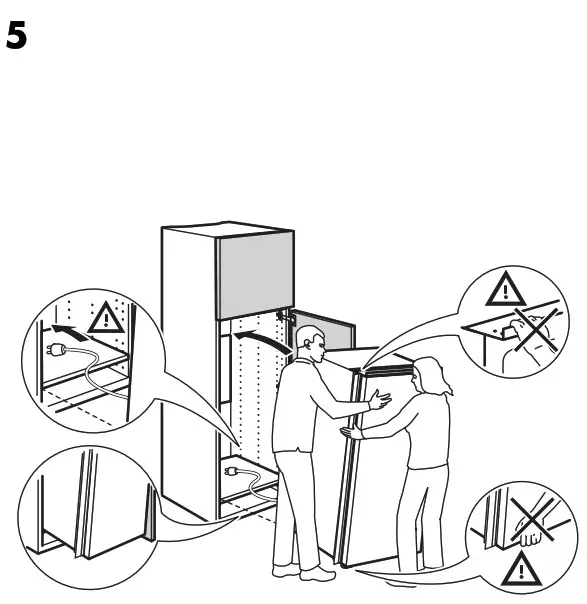 5