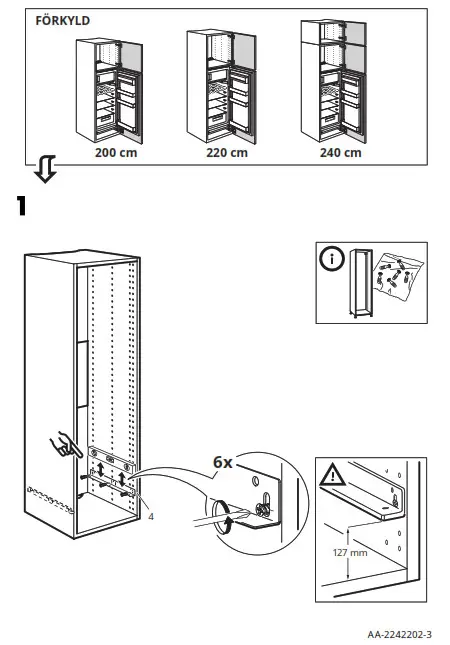 FÖRKYLD

200 cm

220 cm

240 cm

1

4

6x

127 mm

AA-2242202-3