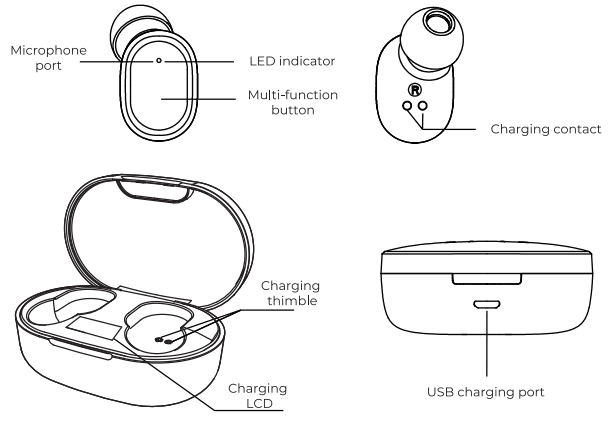 Microphone port

LED indicator

Multi-function button

R

Charging contact

Charging thimble

Charging LCD

USB charging port