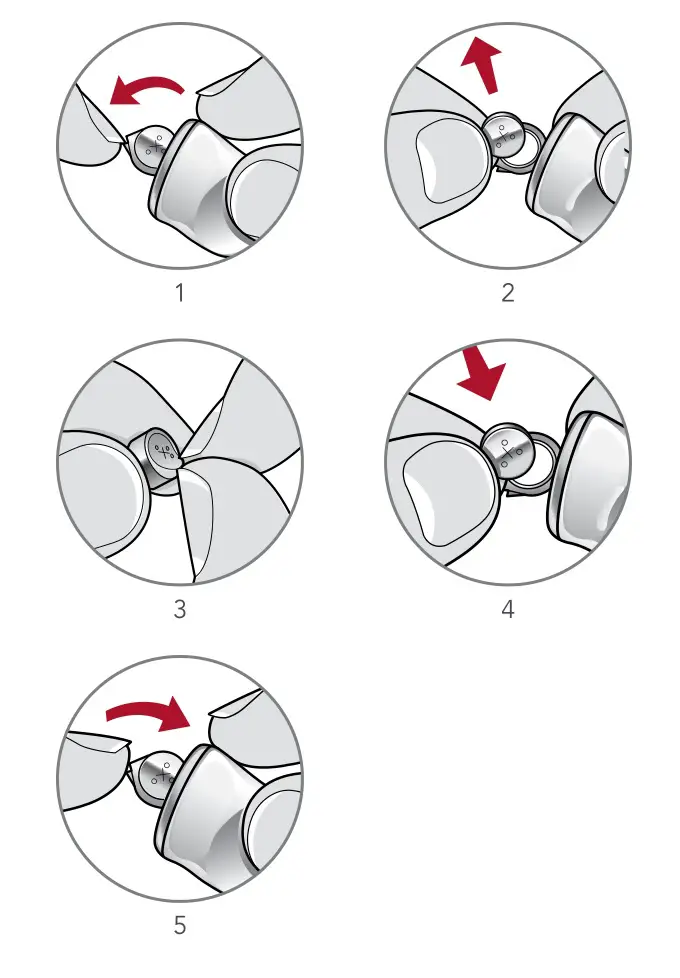 1

2

3

4

5