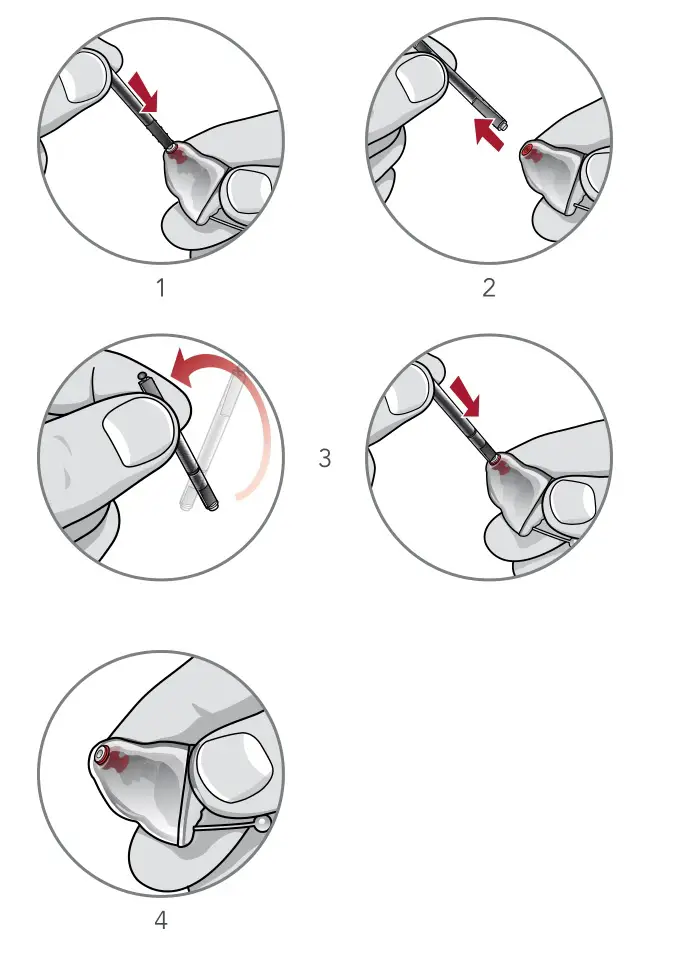 1

2

3

4