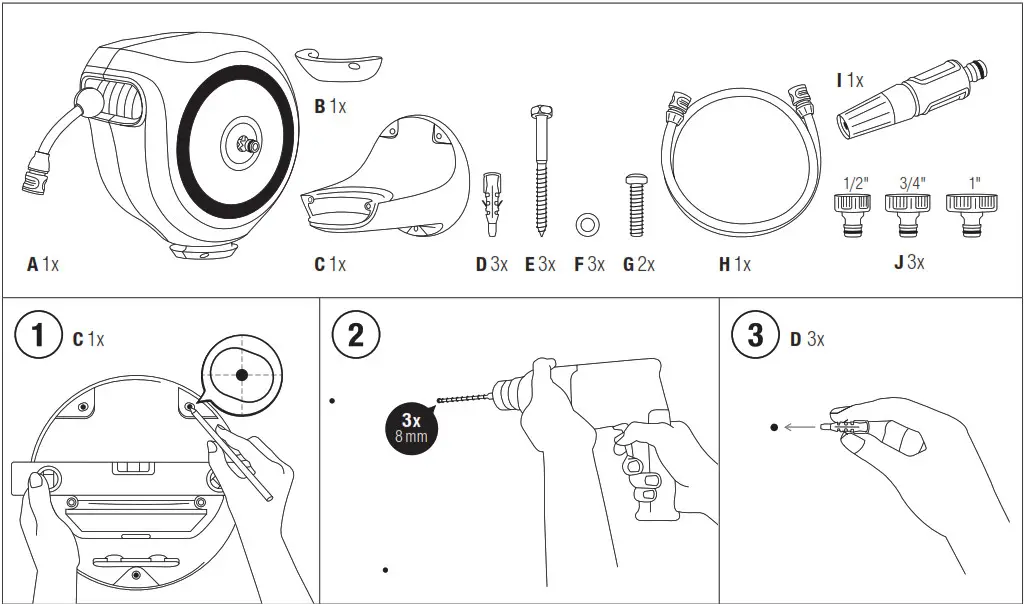 A 1x

B 1x

C 1x

D 3x

E 3x

F 3x

G 2x

H 1x

I 1x

1/2"

3/4"

1"

J 3x

1 C 1x

2

3x
8 mm

3 D 3x