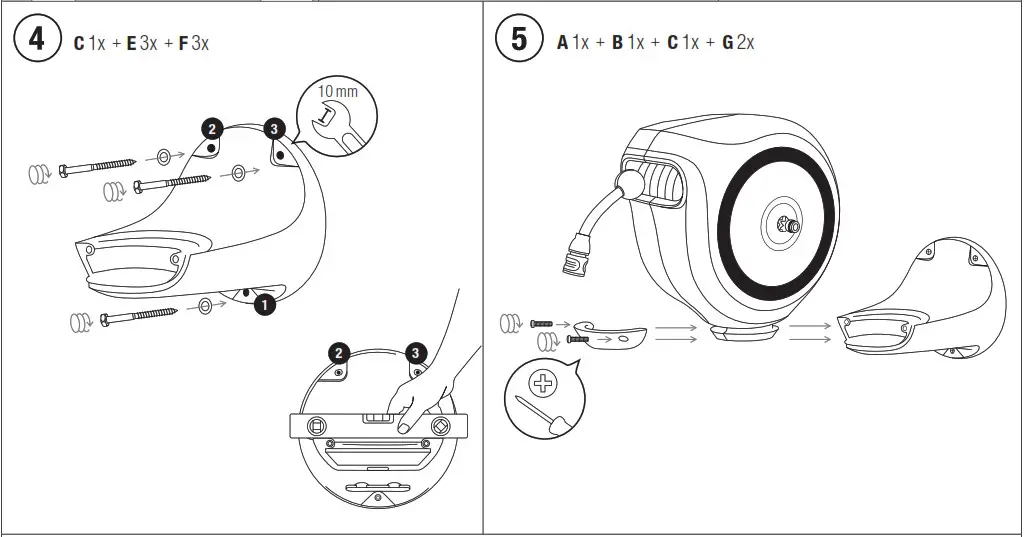 4 C 1x + E 3x + F 3x

10 mm

2

3

1

2

3

5 A 1x + B 1x + C 1x + G 2x