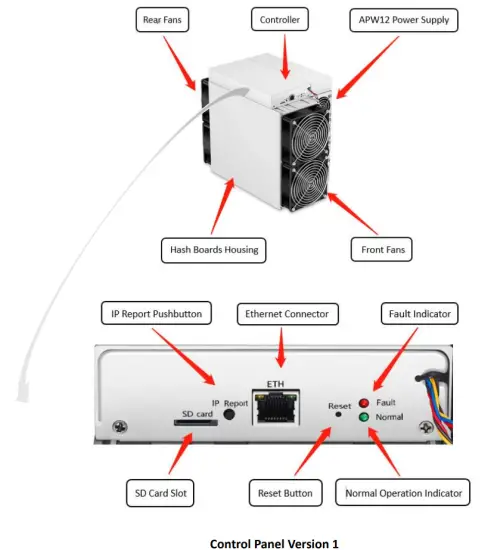 Rear Fans

Controller

APW12 Power Supply

Hash Boards Housing

Front Fans

IP Report Pushbutton

Ethernet Connector

Fault Indicator

ETH

IP Report

SD card

Reset

Fault

Normal

SD Card Slot

Reset Button

Normal Operation Indicator

Control Panel Version 1