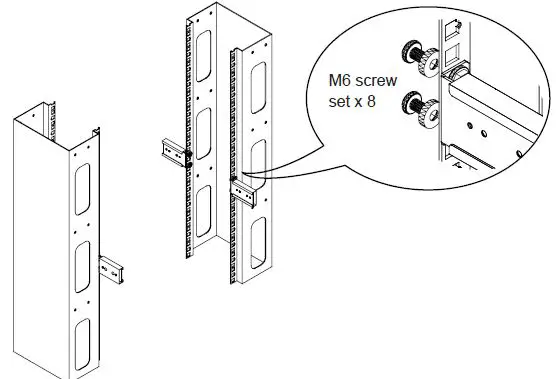 M6 screw set x 8