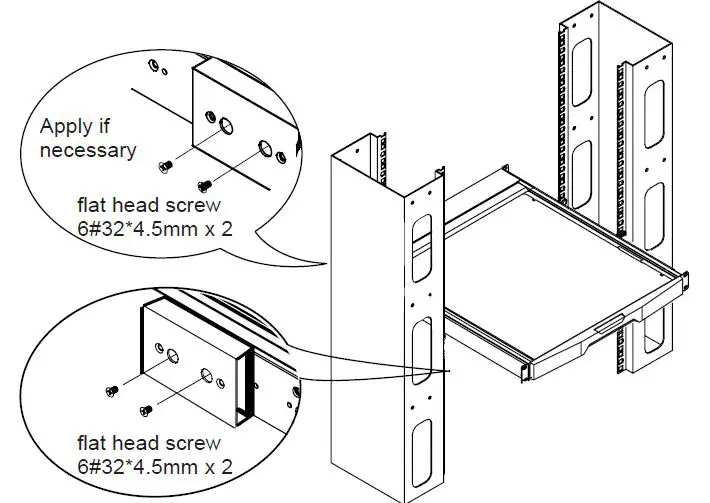 Apply if necessary

flat head screw
6#32*4.5mm x 2

flat head screw
6#32*4.5mm x 2