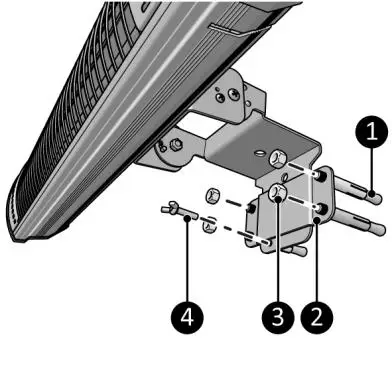 1
4
3
2