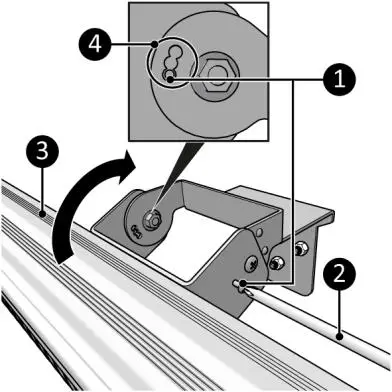 4
1
3
2