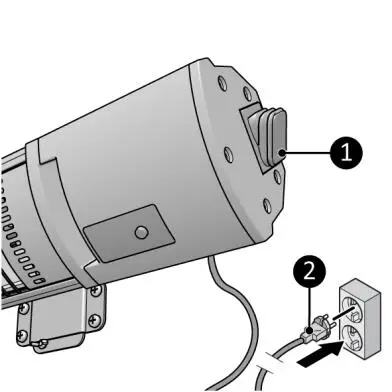 1
2