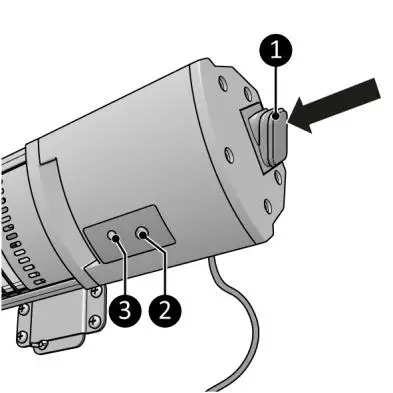 1

3 2