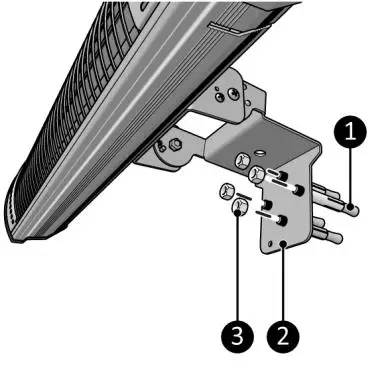 1
3
2