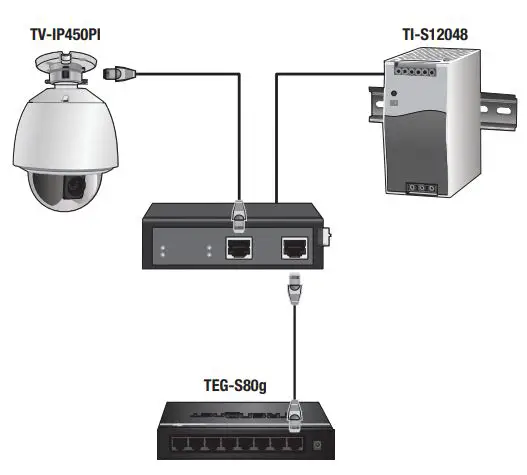 TV-IP450PI

TI-S12048

TEG-S80g