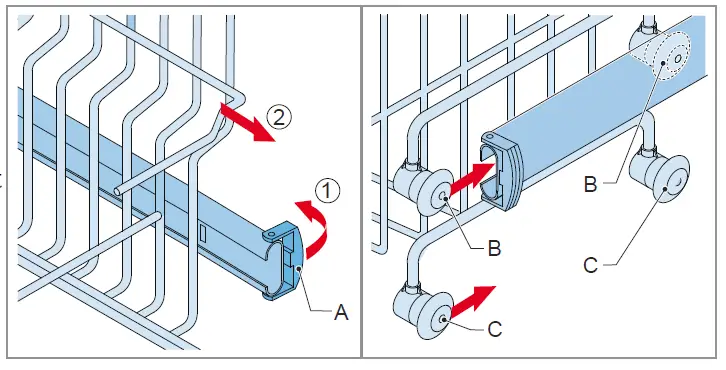 2
1
A
B
B
C
C