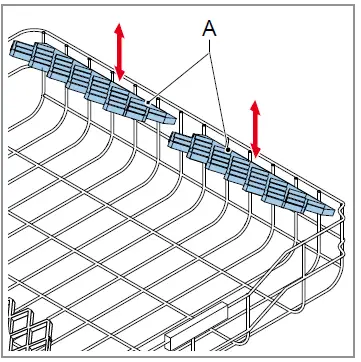 A