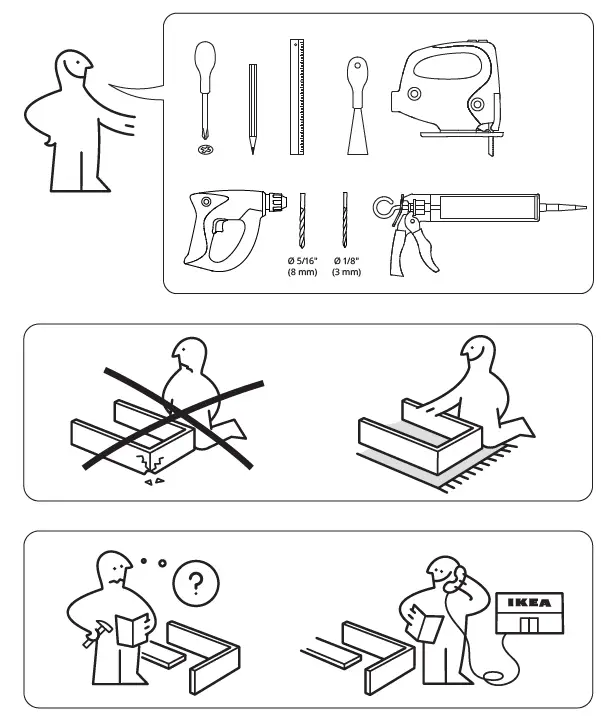 Ø 5/16"
(8 mm)

Ø 1/8"
(3 mm)

?

IKEA