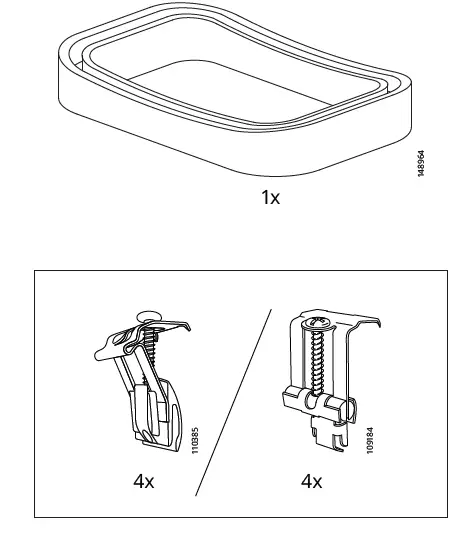 148964

1x

110385

4x

109184

4x