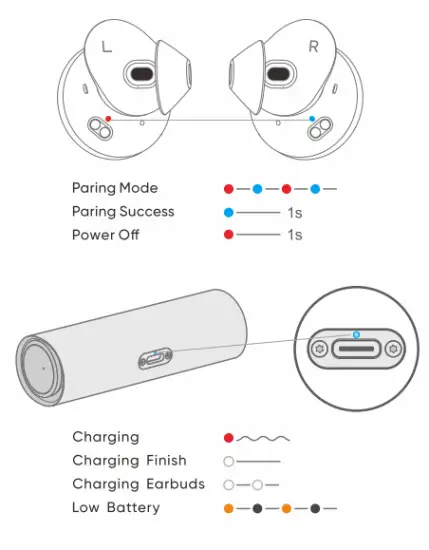 L

R

Paring Mode
Paring Success 1s
Power Off 1s

Charging
Charging Finish
Charging Earbuds
Low Battery