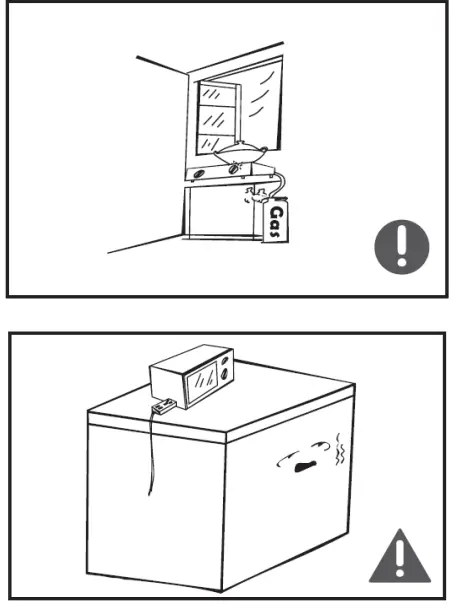 Gas