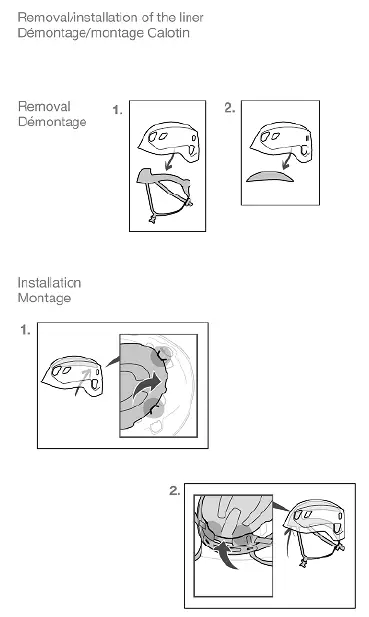 Removal/installation of the liner
Démontage/montage Calotin

Removal
Démontage

1.

2.

Installation
Montage

1.

2.