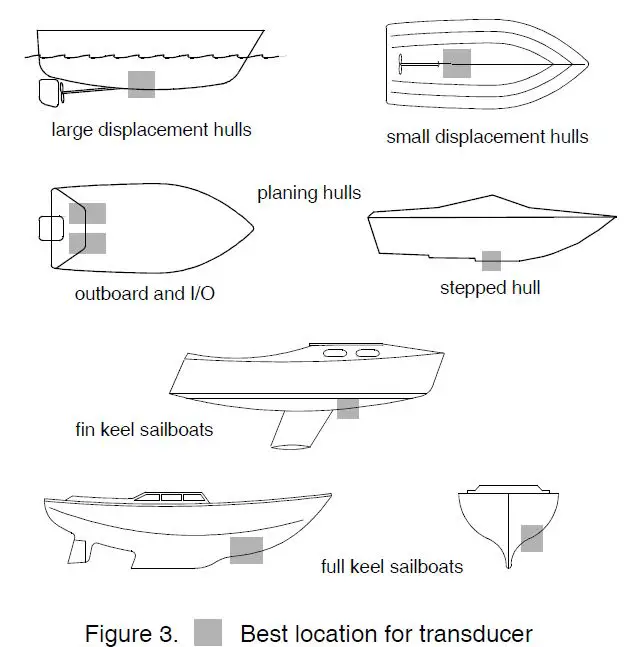 large displacement hulls

small displacement hulls

planing hulls

outboard and I/O

stepped hull

fin keel sailboats

full keel sailboats

Figure 3. Best location for transducer