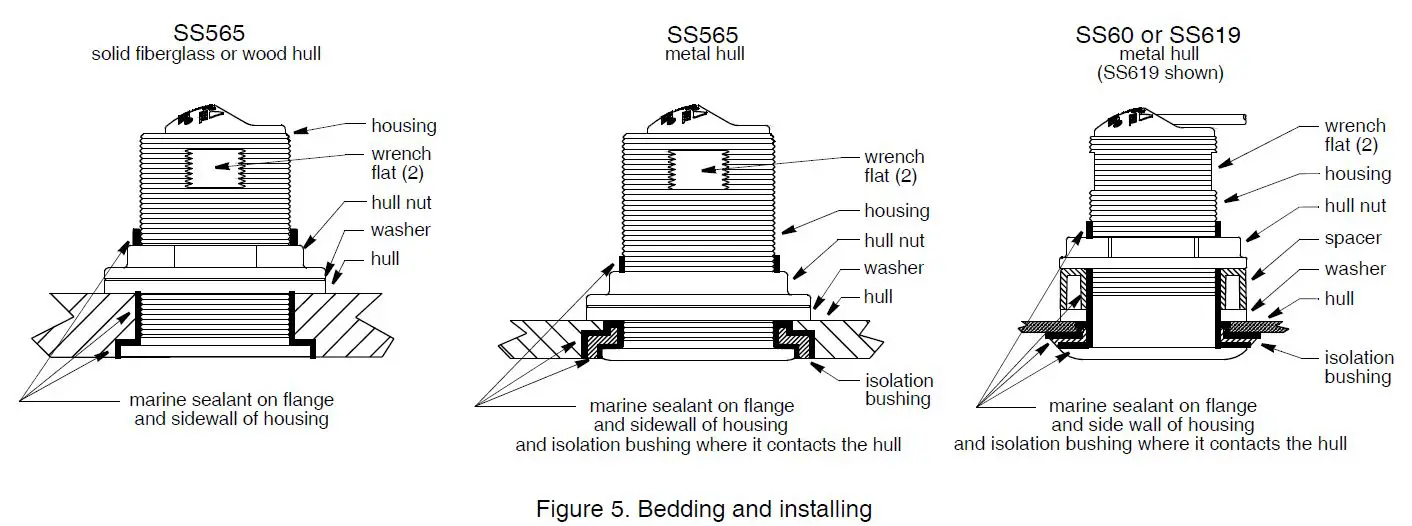 SS565
solid fiberglass or wood hull

housing
wrench flat (2)
hull nut
washer
hull

marine sealant on flange and sidewall of housing

SS565
metal hull

wrench flat (2)
housing
hull nut
washer
hull
isolation bushing

marine sealant on flange and sidewall of housing and isolation bushing where it contacts the hull

SS60 or SS619
metal hull
(SS619 shown)

wrench flat (2)
housing
hull nut
spacer
washer
hull
isolation bushing

marine sealant on flange and side wall of housing and isolation bushing where it contacts the hull

Figure 5. Bedding and installing