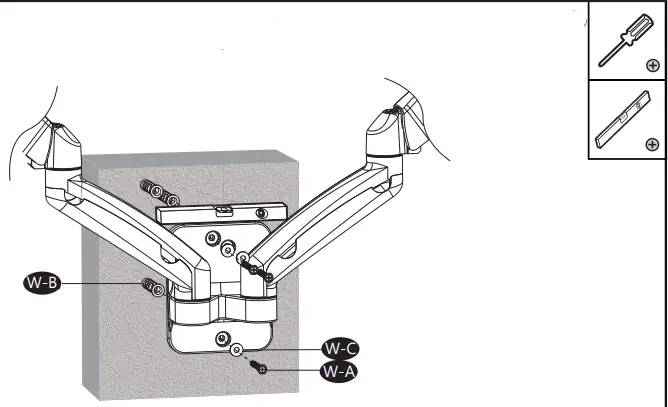 W-B
W-C
W-A