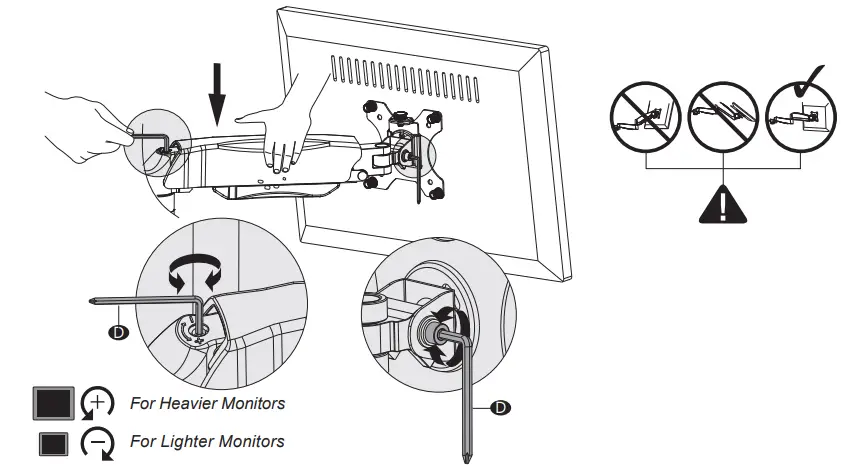 D

D

+ For Heavier Monitors

− For Lighter Monitors