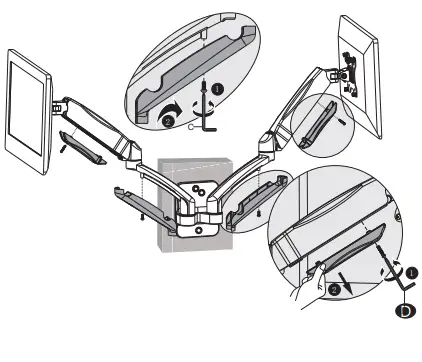 1
2
C
1
2
D