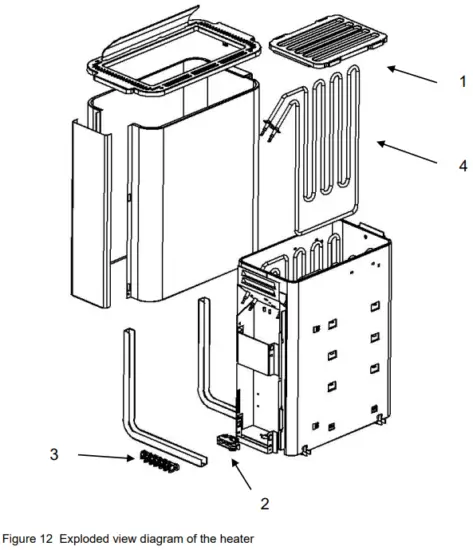 1

4

3

2

Figure 12 Exploded view diagram of the heater