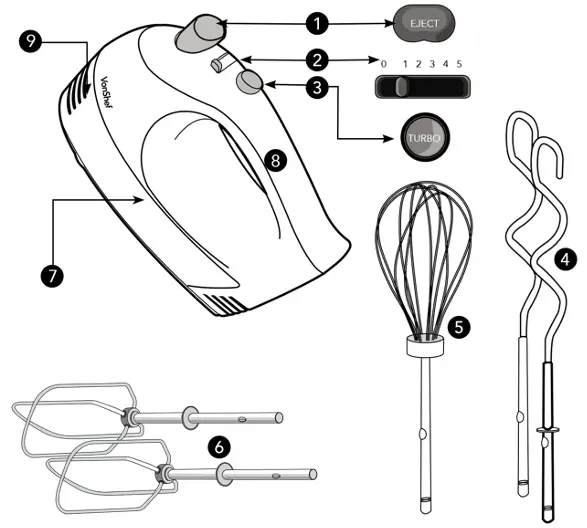 9
VonShef
1
EJECT
2
0 1 2 3 4 5
3
TURBO
8
7
4
5
6