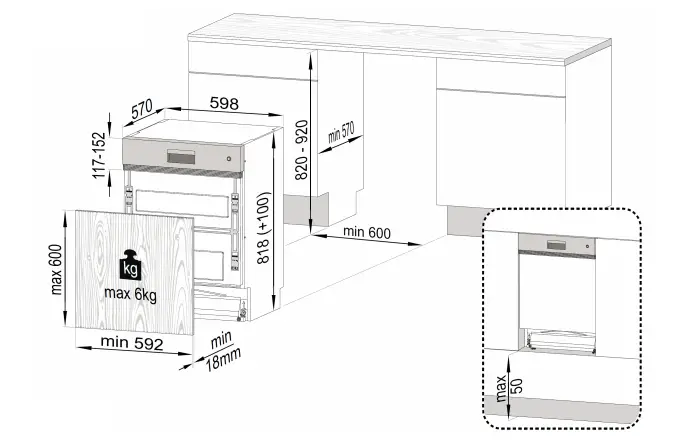 570
598
117-152
820 - 920
min 570
818 (+100)
min 600
max 600
kg
max 6kg
min 592
min
18mm
max
50