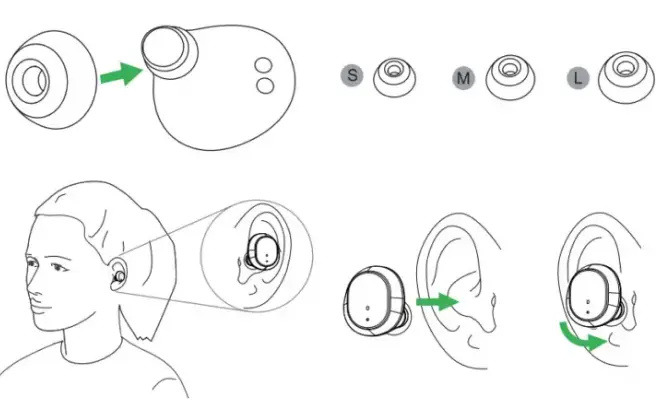 S M L