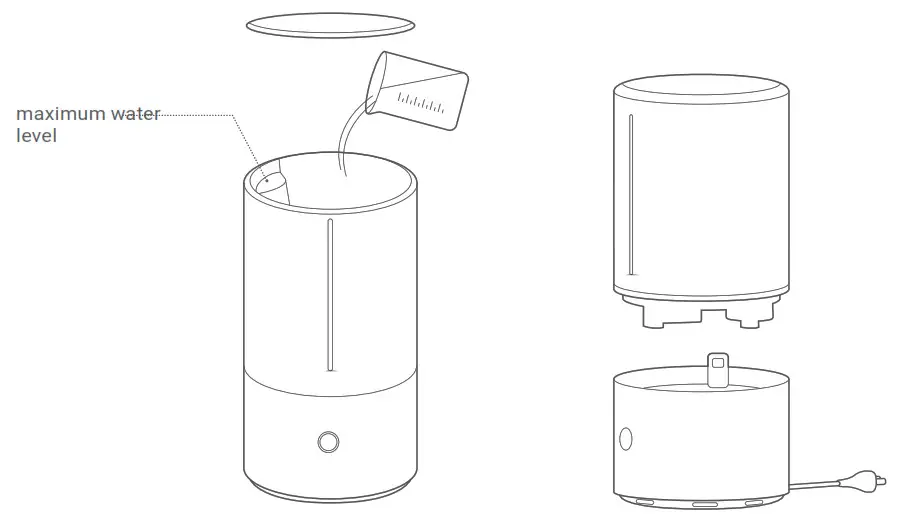 maximum water level