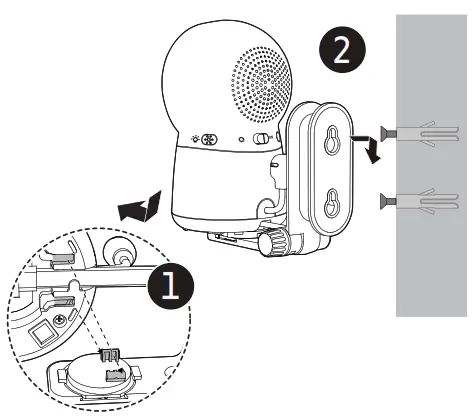 2

1