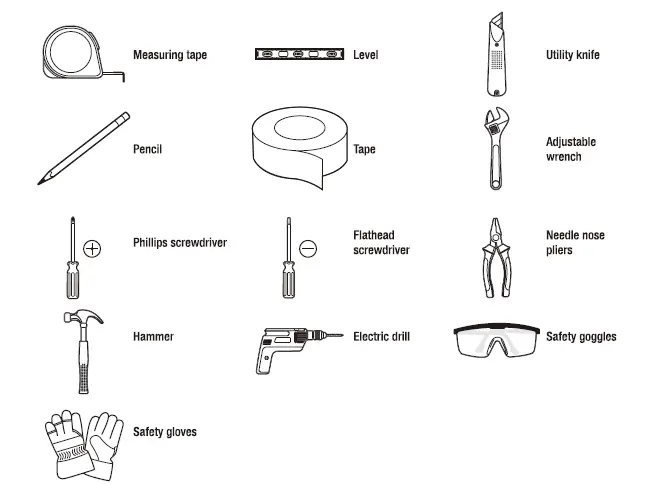 Measuring tape

Level

Utility knife

Pencil

Tape

Adjustable wrench

Phillips screwdriver

Flathead screwdriver

Needle nose pliers

Hammer

Electric drill

Safety goggles

Safety gloves