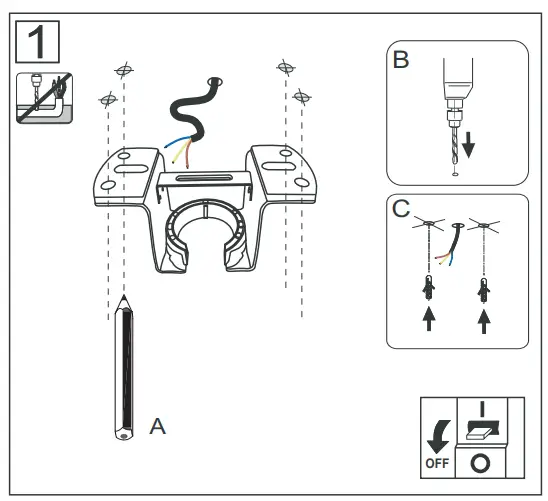 1

B

C

A

I

OFF

O